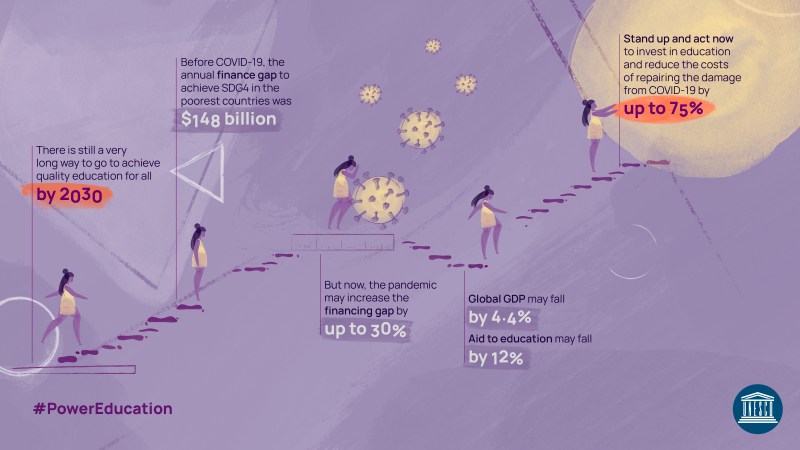 There is still a very long way to go to achieve quality education for all

by 2030

Before COVID-19, the annual finance gap to achieve SDG4 in the poorest countries was

$148 billion

But now, the pandemic may increase the financing gap by

up to 30%

Global GDP may fall

by 4.4%

Aid to education may fall

by 12%

Stand up and act now to invest in education and reduce the costs of repairing the damage from COVID-19 by

up to 75%

#PowerEducation